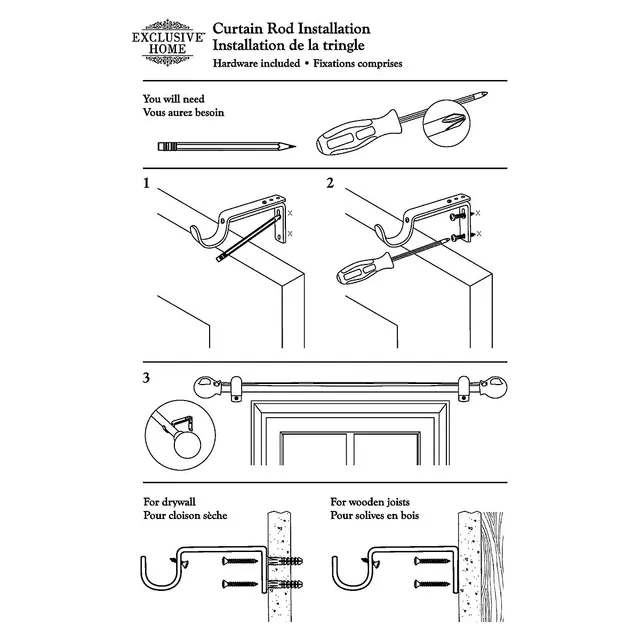 EXCLUSIVE HOME

Curtain Rod Installation
Installation de la tringle
Hardware included • Fixations comprises

You will need
Vous aurez besoin

1

x
x

2

x
x

3

For drywall
Pour cloison sèche

For wooden joists
Pour solives en bois